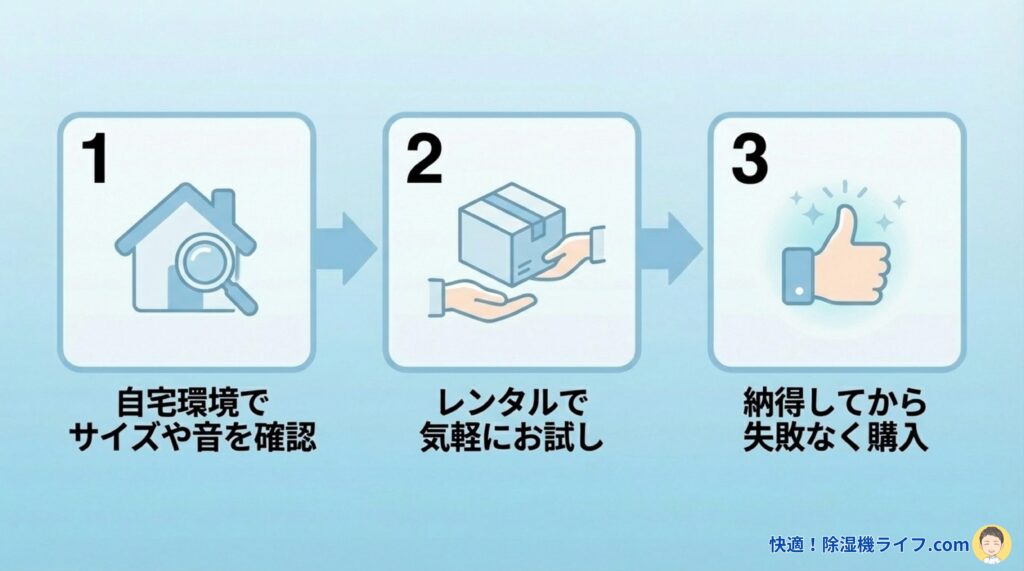 1

自宅環境で
サイズや音を確認

2

レンタルで
気軽にお試し

3

納得してから
失敗なく購入

快適！除湿機ライフ.com